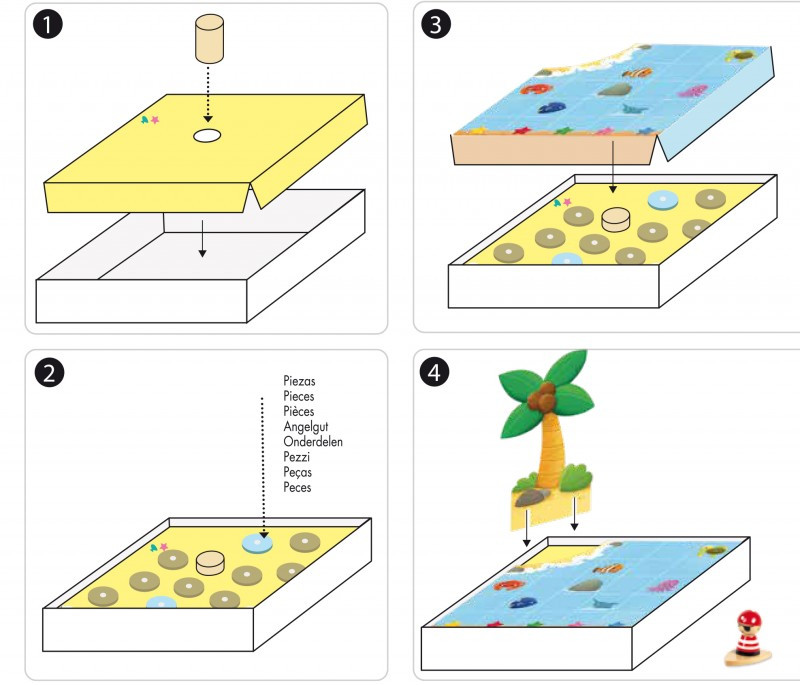 1

3

2

Piezas
Pieces
Pièces
Angelgut
Onderdelen
Pezzi
Peças
Peces

4